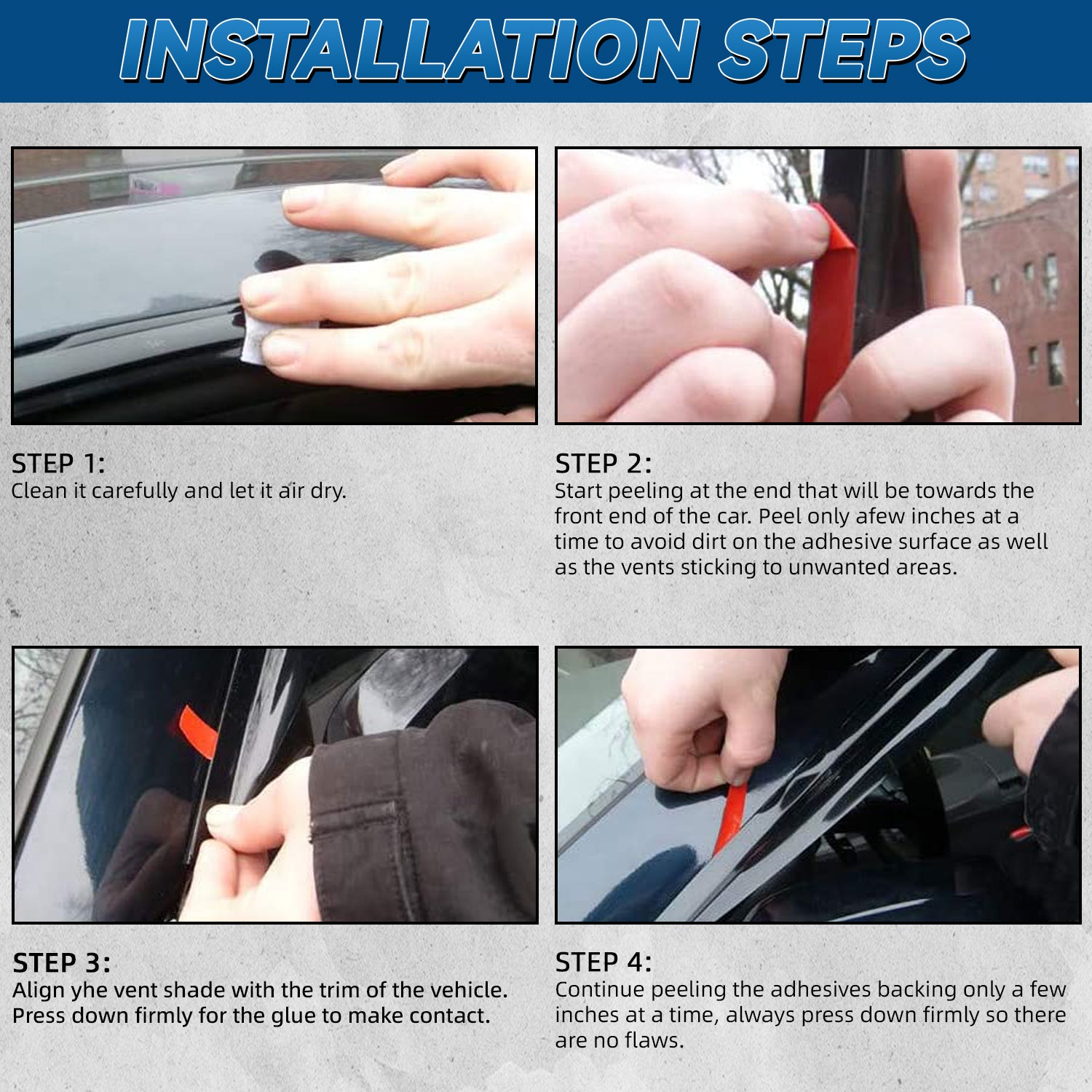 INSTALLATION STEPS

STEP 1:
Clean it carefully and let it air dry.

STEP 2:
Start peeling at the end that will be towards the front end of the car. Peel only afew inches at a time to avoid dirt on the adhesive surface as well as the vents sticking to unwanted areas.

STEP 3:
Align yhe vent shade with the trim of the vehicle. Press down firmly for the glue to make contact.

STEP 4:
Continue peeling the adhesives backing only a few inches at a time, always press down firmly so there are no flaws.