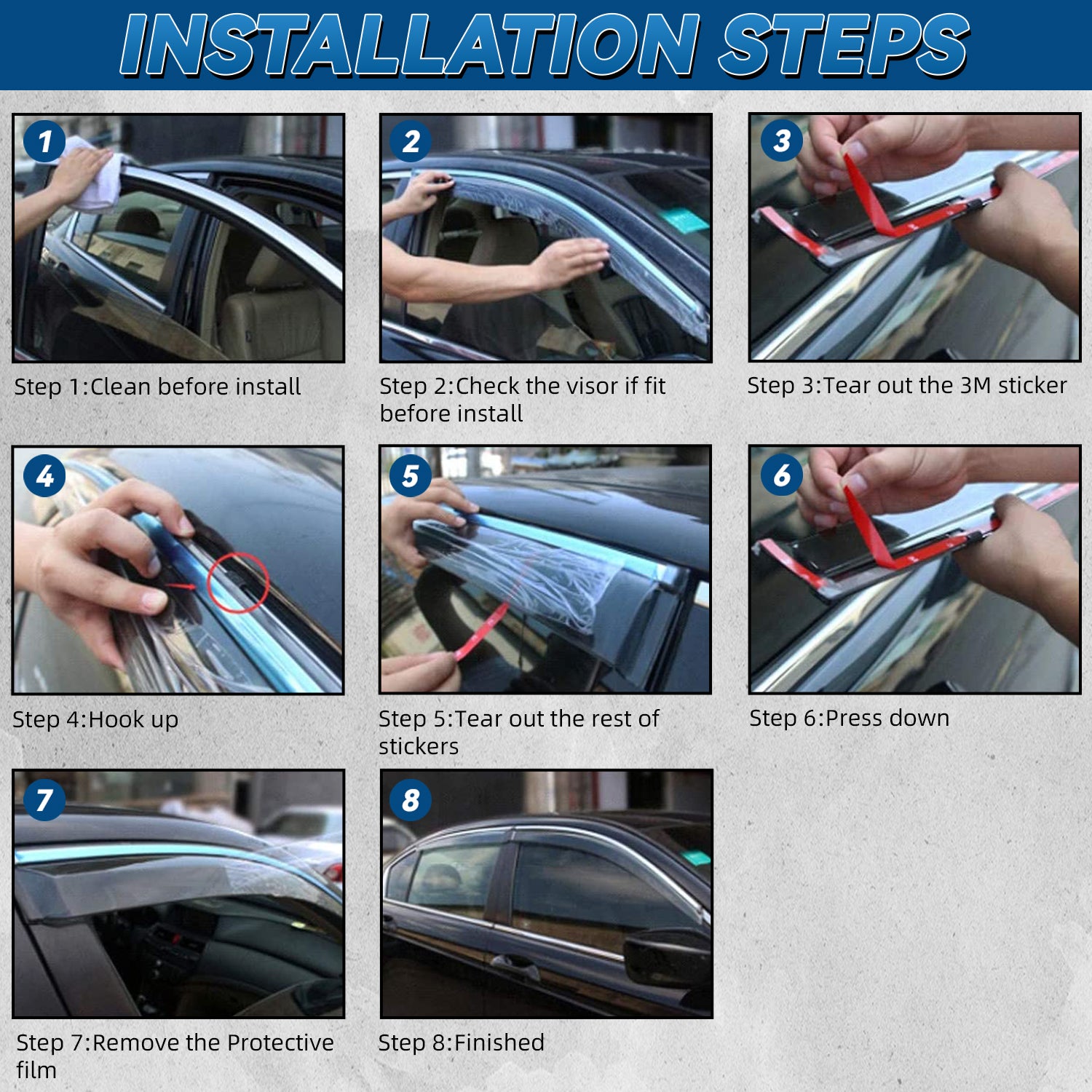 INSTALLATION STEPS

1

Step 1:Clean before install

2

Step 2:Check the visor if fit before install

3

Step 3:Tear out the 3M sticker

4

Step 4:Hook up

5

Step 5:Tear out the rest of stickers

6

Step 6:Press down

7

Step 7:Remove the Protective film

8

Step 8:Finished