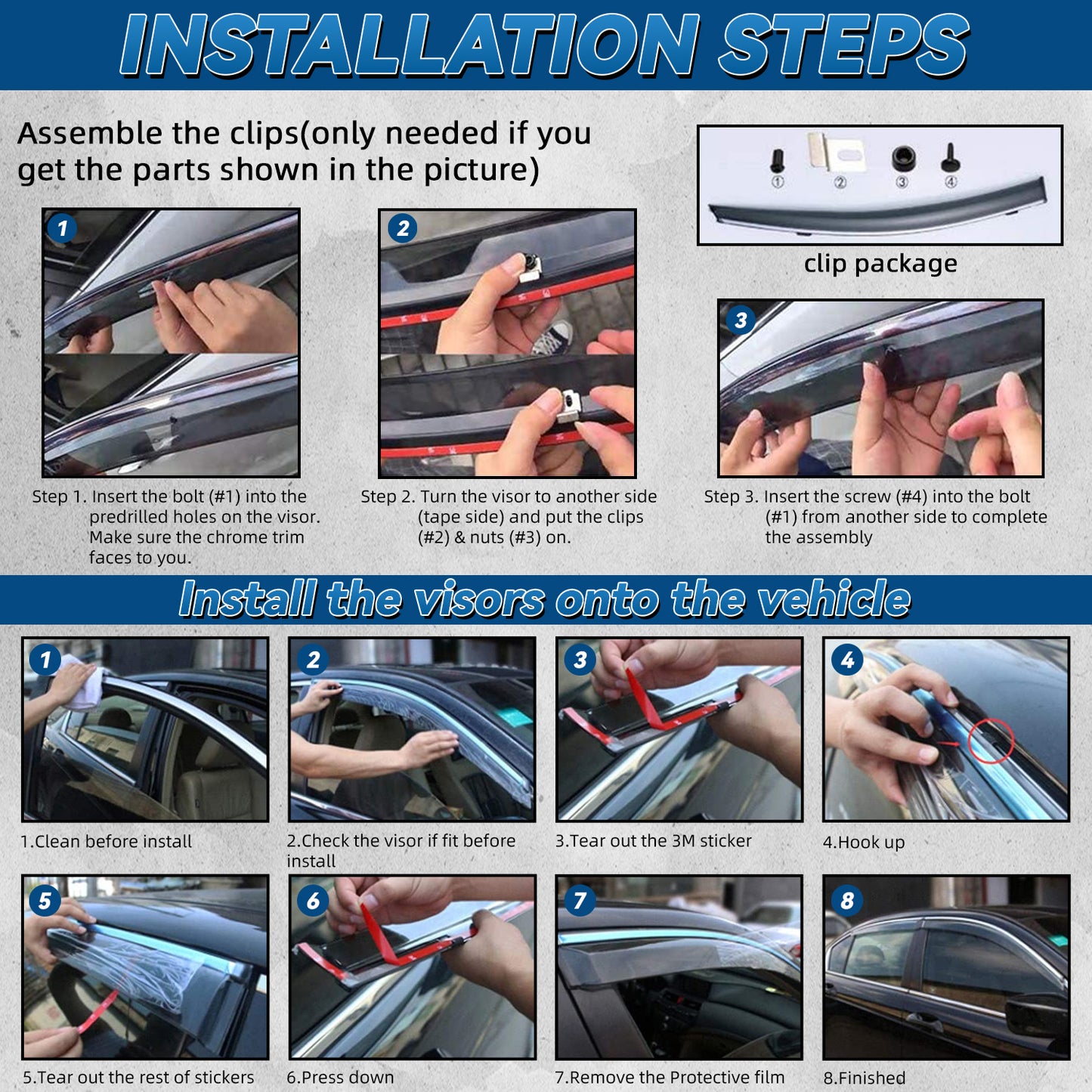 INSTALLATION STEPS

Assemble the clips(only needed if you get the parts shown in the picture)

①
②
③
④

clip package

1

2

3

Step 1. Insert the bolt (#1) into the predrilled holes on the visor. Make sure the chrome trim faces to you.

Step 2. Turn the visor to another side (tape side) and put the clips (#2) & nuts (#3) on.

Step 3. Insert the screw (#4) into the bolt (#1) from another side to complete the assembly

Install the visors onto the vehicle

1

2

3

4

1.Clean before install

2.Check the visor if fit before install

3.Tear out the 3M sticker

4.Hook up

5

6

7

8

5.Tear out the rest of stickers

6.Press down

7.Remove the Protective film

8.Finished